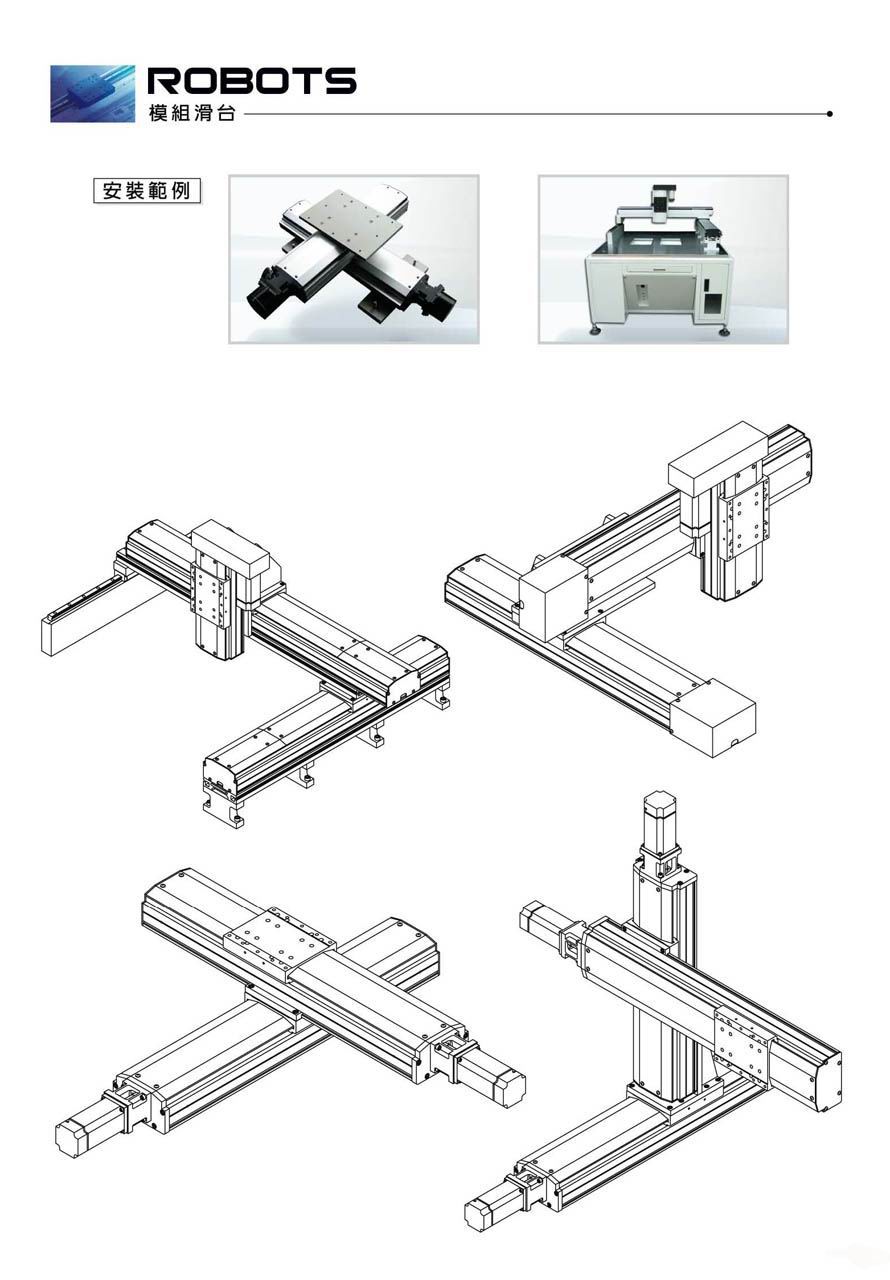 ROBOTS
模組滑台

安裝範例